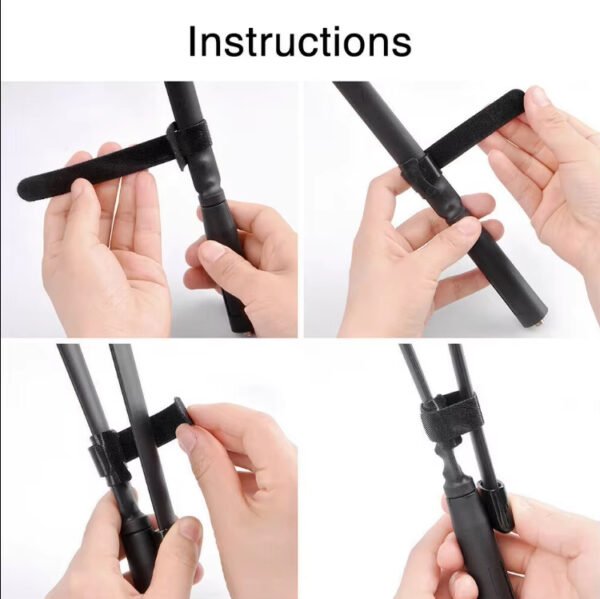 Instructions